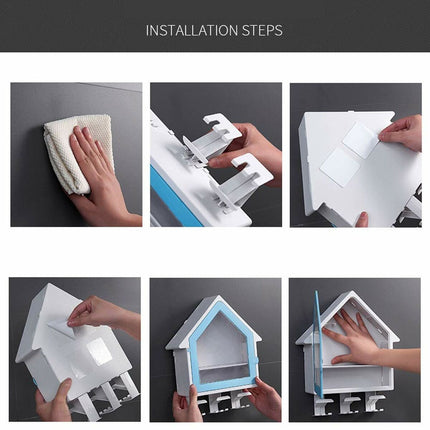 INSTALLATION STEPS