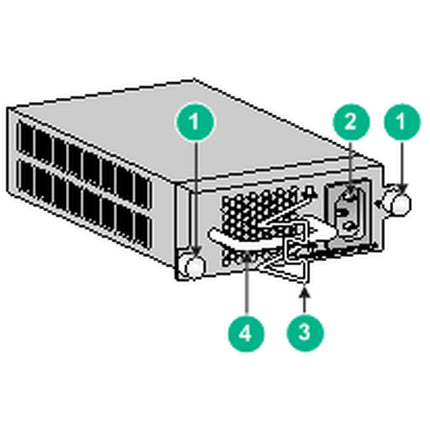 1
2
1
4
3