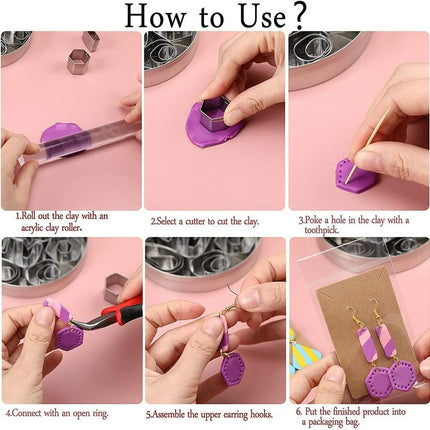 How to Use?

1.Roll out the clay with an acrylic clay roller.

2.Select a cutter to cut the clay.

3.Poke a hole in the clay with a toothpick.

4.Connect with an open ring.

5.Assemble the upper earring hooks.

6. Put the finished product into a packaging bag.